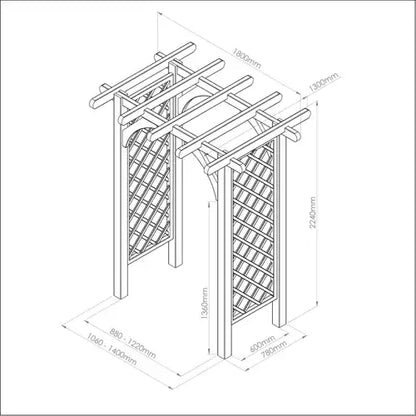 1800mm
1300mm
2240mm
1360mm
880 - 1220mm
1060 - 1400mm
600mm
780mm