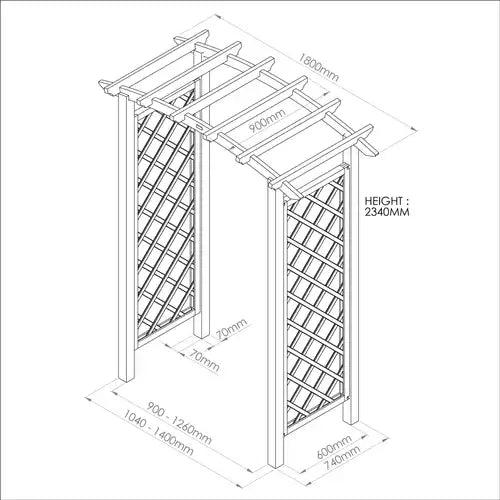 1800mm

900mm

HEIGHT :
2340MM

70mm

70mm

900 - 1260mm

1040 - 1400mm

600mm

740mm